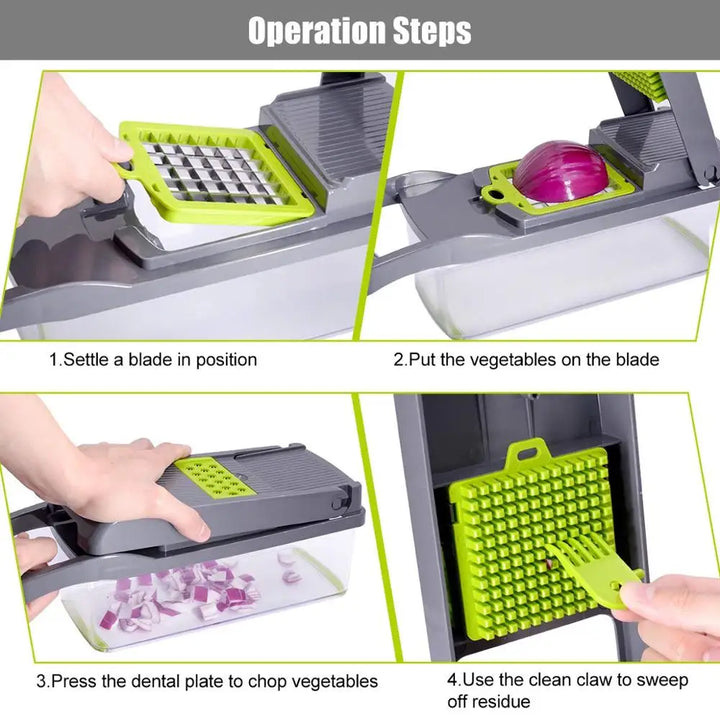 Operation Steps

1.Settle a blade in position

2.Put the vegetables on the blade

3.Press the dental plate to chop vegetables

4.Use the clean claw to sweep off residue