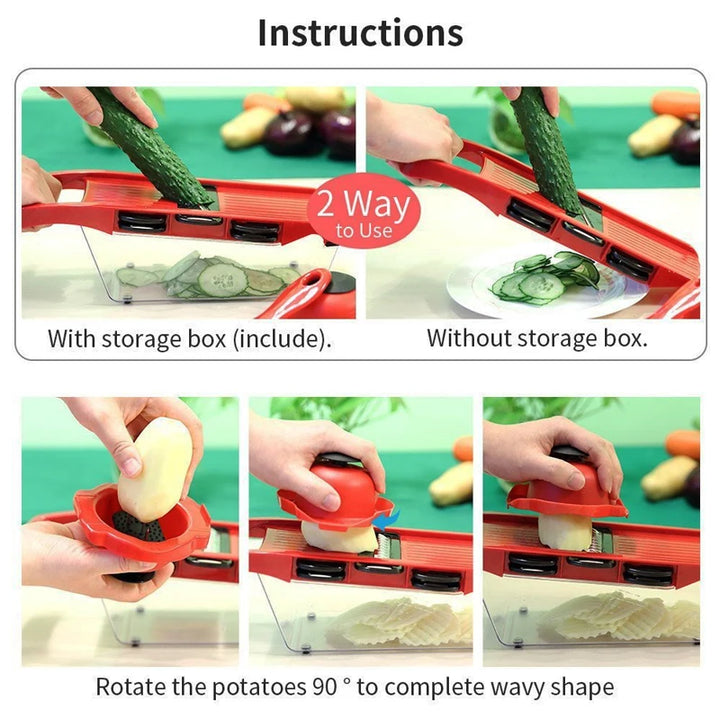 Instructions

2 Way
to Use

With storage box (include).

Without storage box.

Rotate the potatoes 90 ° to complete wavy shape